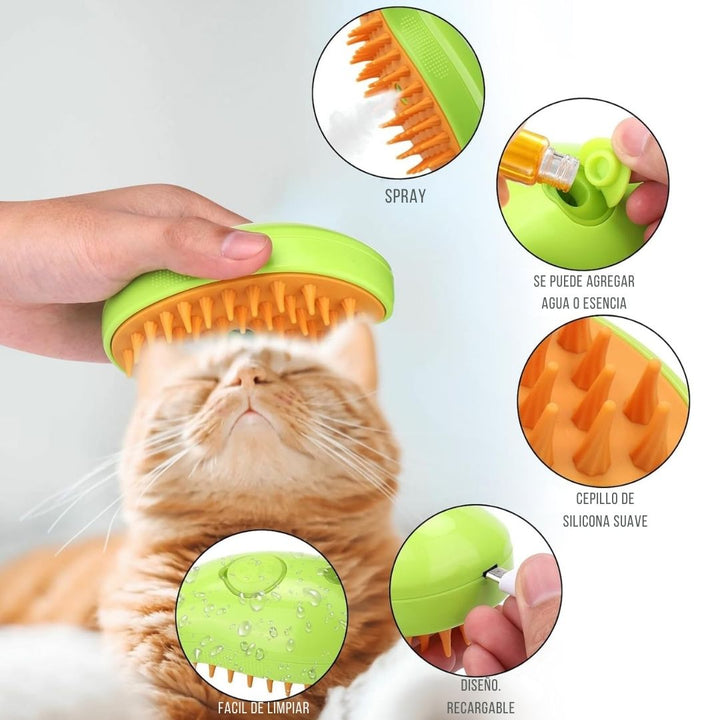 SPRAY

SE PUEDE AGREGAR AGUA O ESENCIA

CEPILLO DE SILICONA SUAVE

FACIL DE LIMPIAR

DISEÑO. RECARGABLE