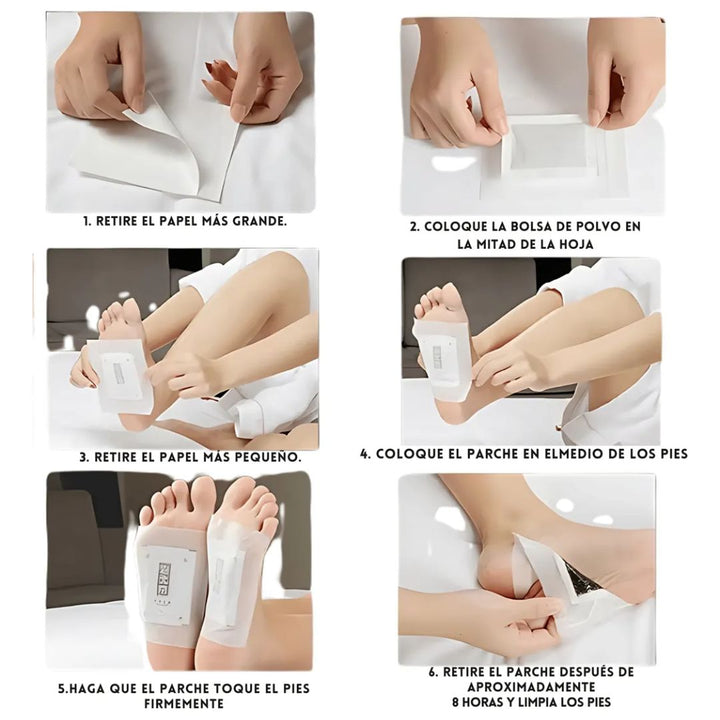 1. RETIRE EL PAPEL MÁS GRANDE.

2. COLOQUE LA BOLSA DE POLVO EN LA MITAD DE LA HOJA

3. RETIRE EL PAPEL MÁS PEQUEÑO.

4. COLOQUE EL PARCHE EN ELMEDIO DE LOS PIES

5.HAGA QUE EL PARCHE TOQUE EL PIES FIRMEMENTE

6. RETIRE EL PARCHE DESPUÉS DE APROXIMADAMENTE 8 HORAS Y LIMPIA LOS PIES